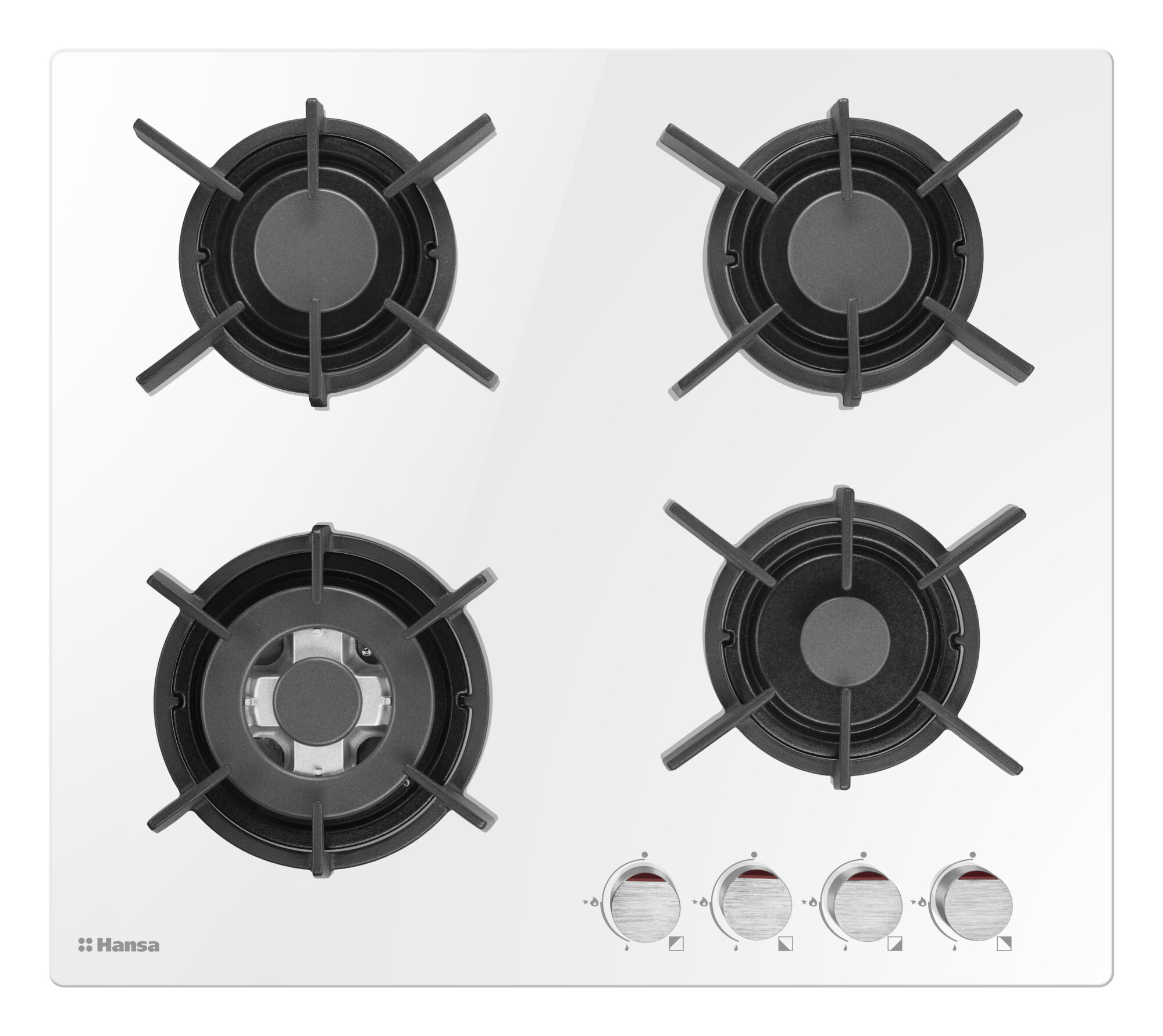 Hansa